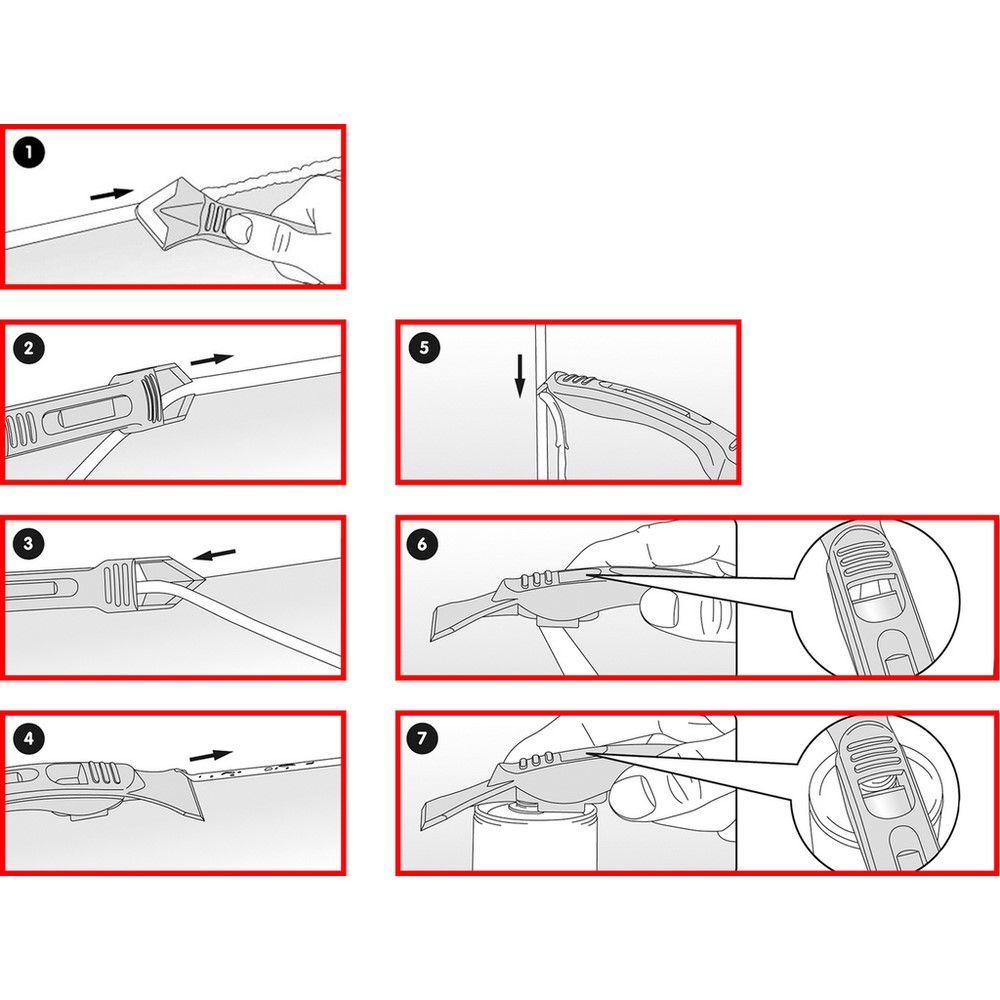 1

2

3

4

5

6

7