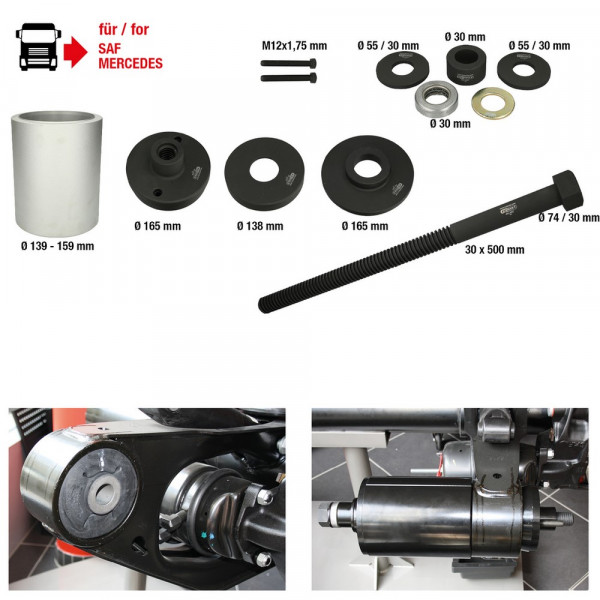 für / for
SAF
MERCEDES

M12x1,75 mm

Ø 55 / 30 mm

Ø 30 mm

Ø 55 / 30 mm

Ø 30 mm

Ø 139 - 159 mm

Ø 165 mm

Ø 138 mm

Ø 165 mm

Ø 74 / 30 mm

30 x 500 mm