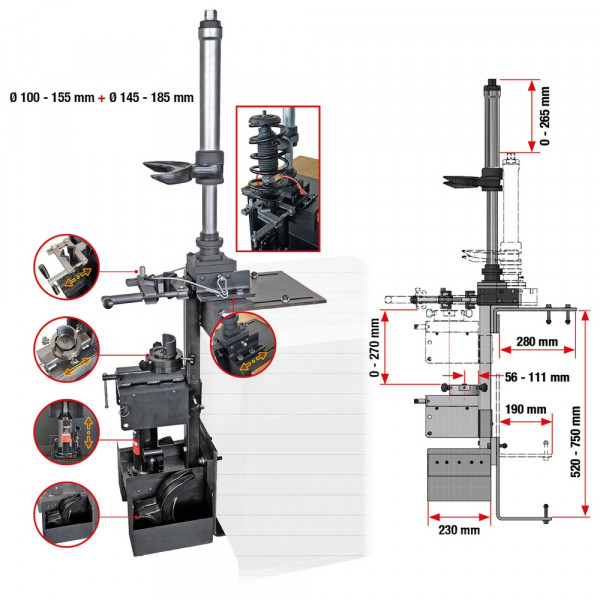 Ø 100 - 155 mm + Ø 145 - 185 mm

0 - 265 mm

0 - 270 mm

280 mm

56 - 111 mm

190 mm

520 - 750 mm

230 mm