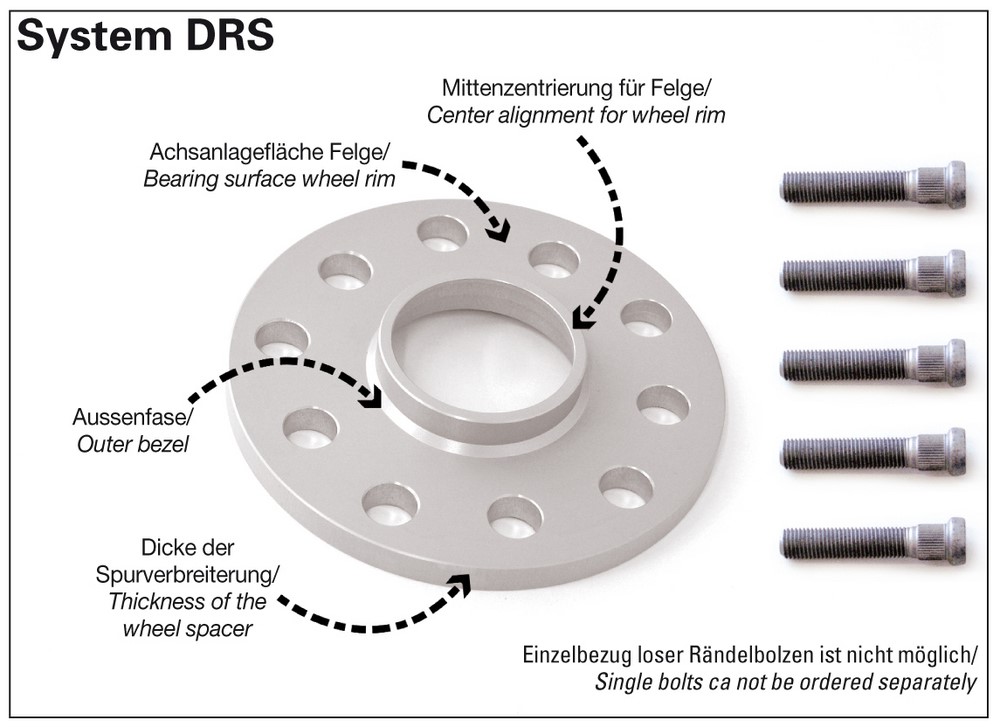 System DRS

Mittenzentrierung für Felge/
Center alignment for wheel rim

Achsanlagefläche Felge/
Bearing surface wheel rim

Aussenfase/
Outer bezel

Dicke der Spurverbreiterung/
Thickness of the wheel spacer

Einzelbezug loser Rändelbolzen ist nicht möglich/
Single bolts ca not be ordered separately